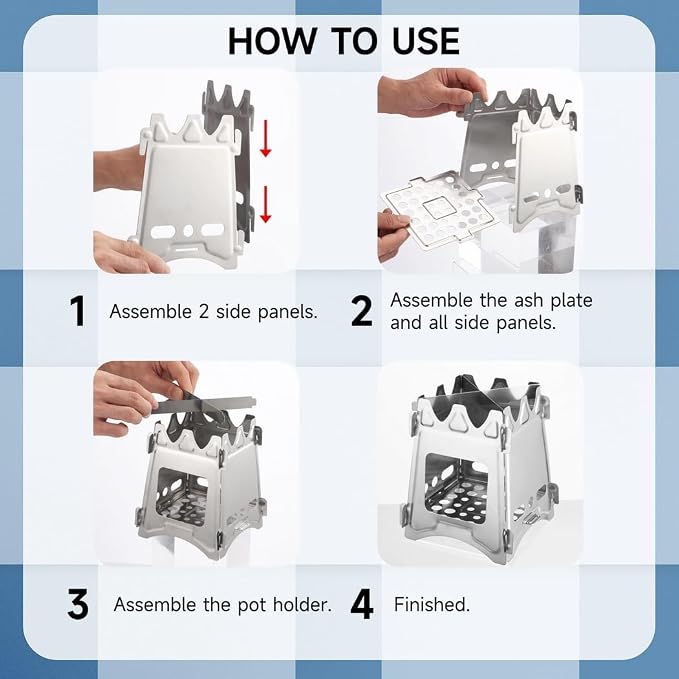 HOW TO USE

1 Assemble 2 side panels.

2 Assemble the ash plate and all side panels.

3 Assemble the pot holder.

4 Finished.