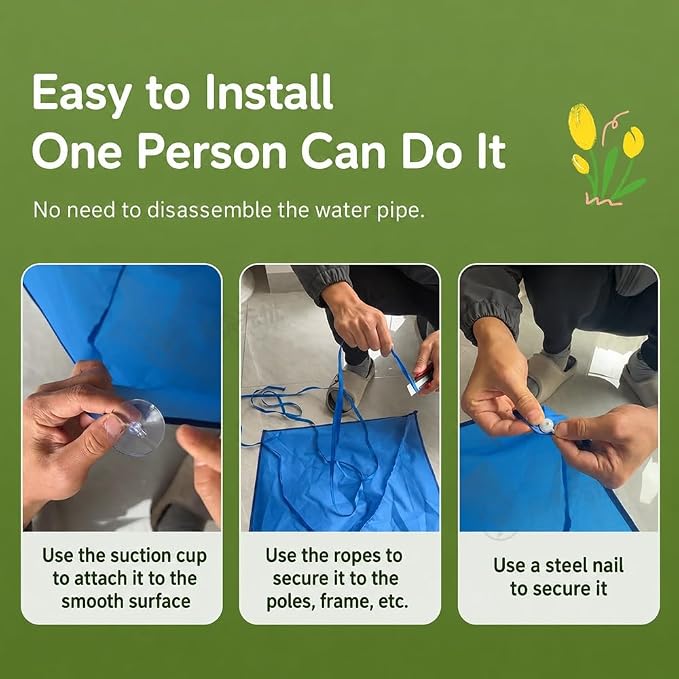 Easy to Install
One Person Can Do It

No need to disassemble the water pipe.

Use the suction cup to attach it to the smooth surface

Use the ropes to secure it to the poles, frame, etc.

Use a steel nail to secure it