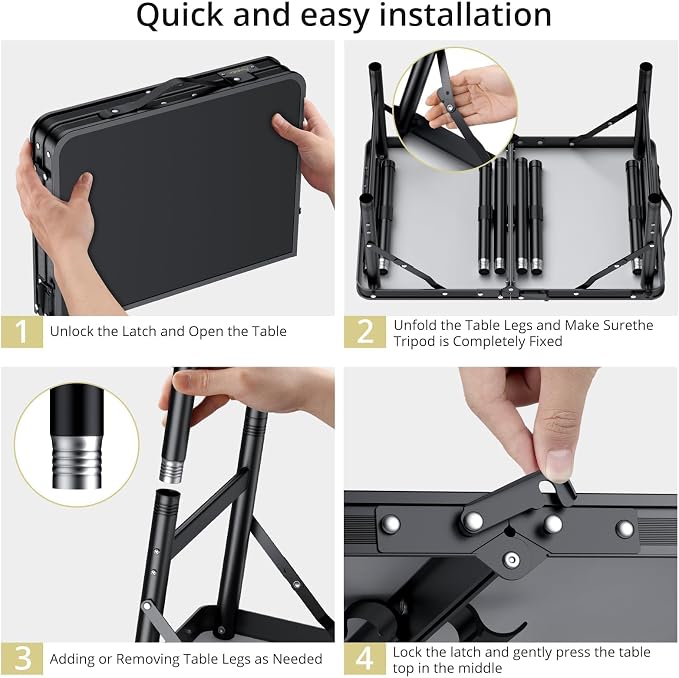 Quick and easy installation

1 Unlock the Latch and Open the Table

2 Unfold the Table Legs and Make Surethe Tripod is Completely Fixed

3 Adding or Removing Table Legs as Needed

4 Lock the latch and gently press the table top in the middle