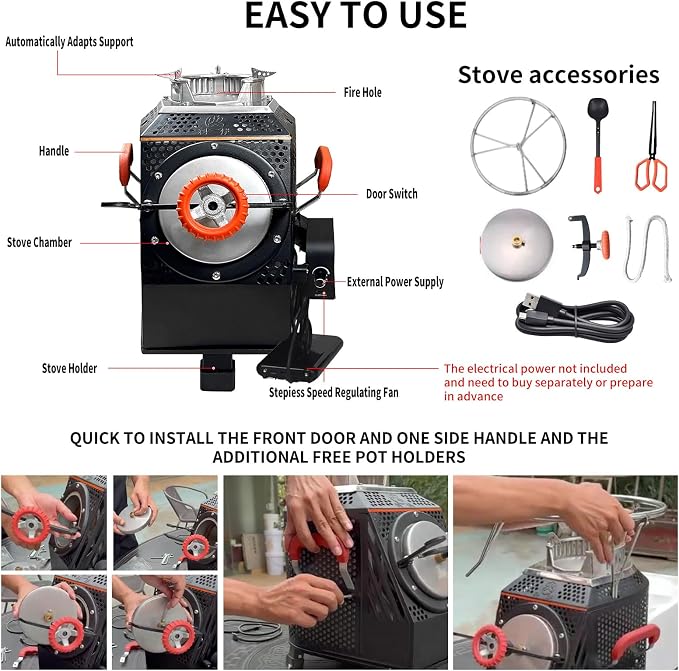 EASY TO USE

Automatically Adapts Support

Fire Hole

Handle

Door Switch

Stove Chamber

External Power Supply

Stove Holder

Stepiess Speed Regulating Fan

Stove accessories

The electrical power not included and need to buy separately or prepare in advance

QUICK TO INSTALL THE FRONT DOOR AND ONE SIDE HANDLE AND THE ADDITIONAL FREE POT HOLDERS