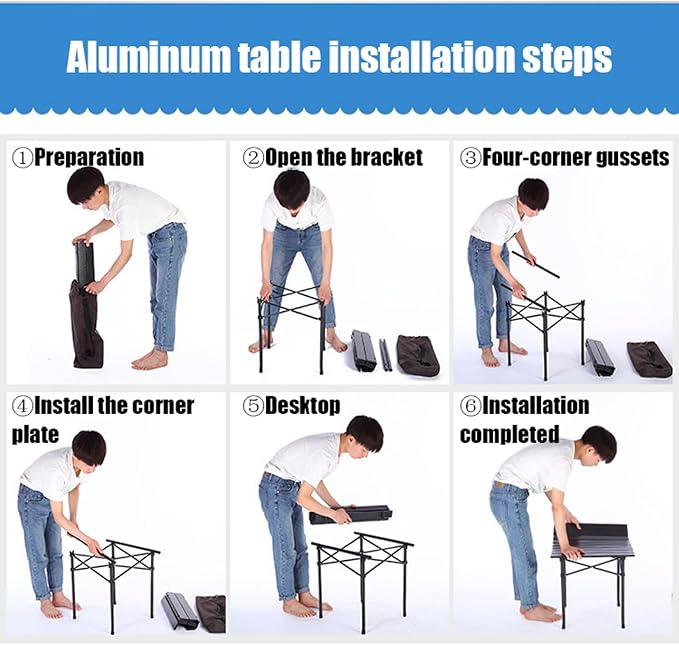 Aluminum table installation steps

①Preparation

②Open the bracket

③Four-corner gussets

④Install the corner plate

⑤Desktop

⑥Installation completed