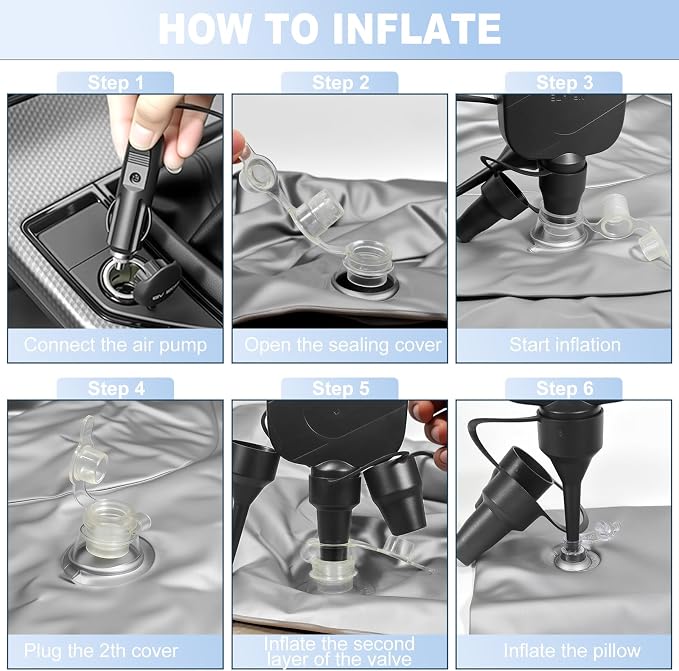 HOW TO INFLATE

Step 1

Connect the air pump

Step 2

Open the sealing cover

Step 3

Start inflation

Step 4

Plug the 2th cover

Step 5

Inflate the second layer of the valve

Step 6

Inflate the pillow