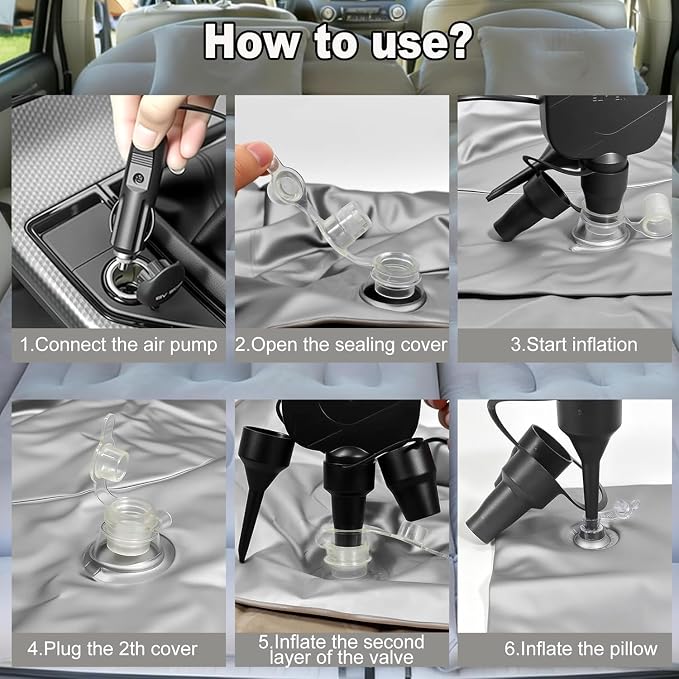 How to use?

1.Connect the air pump

2.Open the sealing cover

3.Start inflation

4.Plug the 2th cover

5.Inflate the second layer of the valve

6.Inflate the pillow