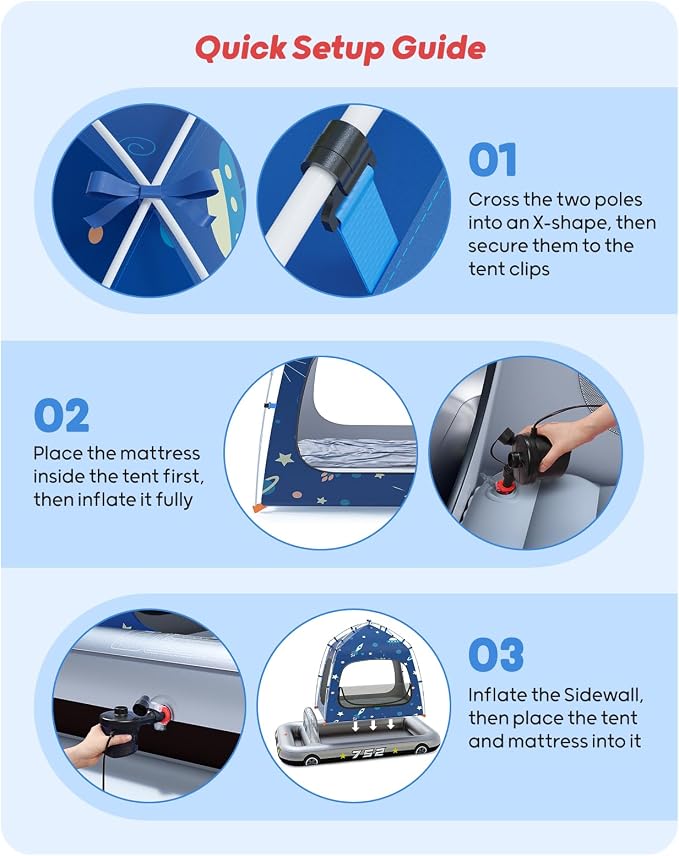 Quick Setup Guide

01

Cross the two poles into an X-shape, then secure them to the tent clips

02

Place the mattress inside the tent first, then inflate it fully

03

Inflate the Sidewall, then place the tent and mattress into it