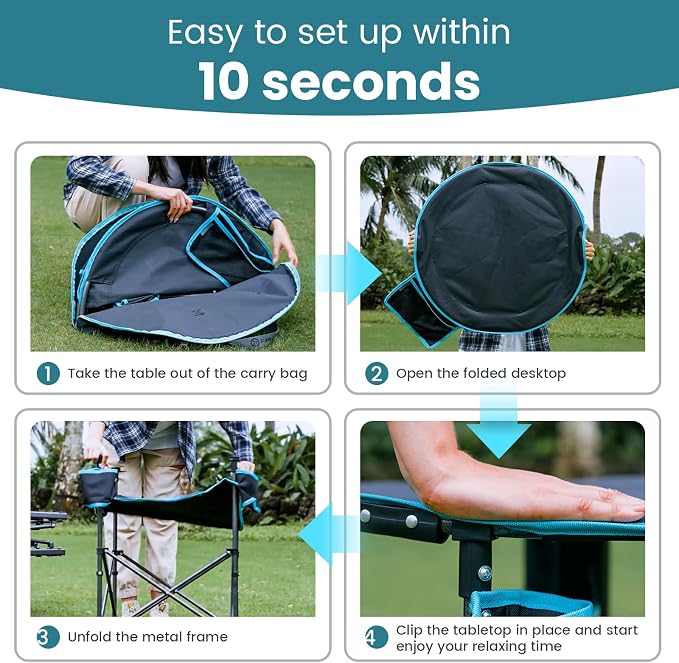 Easy to set up within
10 seconds

1 Take the table out of the carry bag

2 Open the folded desktop

3 Unfold the metal frame

4 Clip the tabletop in place and start enjoy your relaxing time