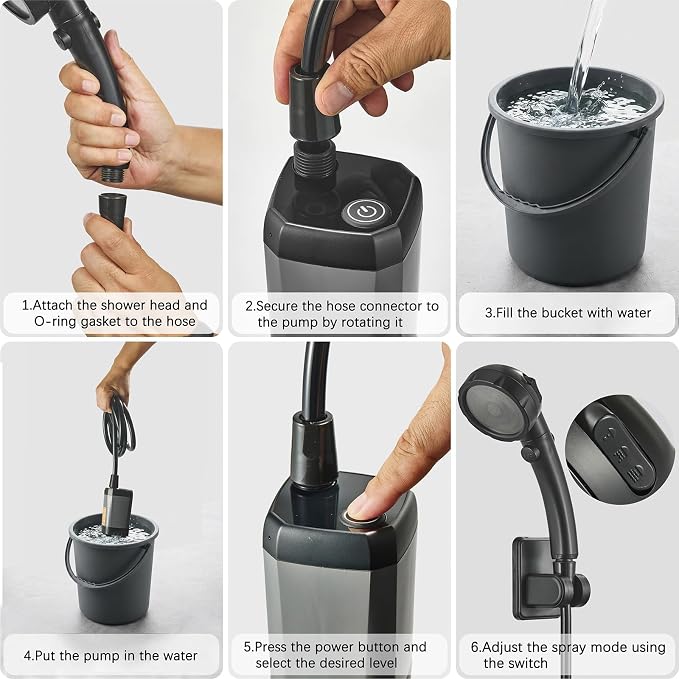 1.Attach the shower head and O-ring gasket to the hose

2.Secure the hose connector to the pump by rotating it

3.Fill the bucket with water

4.Put the pump in the water

5.Press the power button and select the desired level

6.Adjust the spray mode using the switch