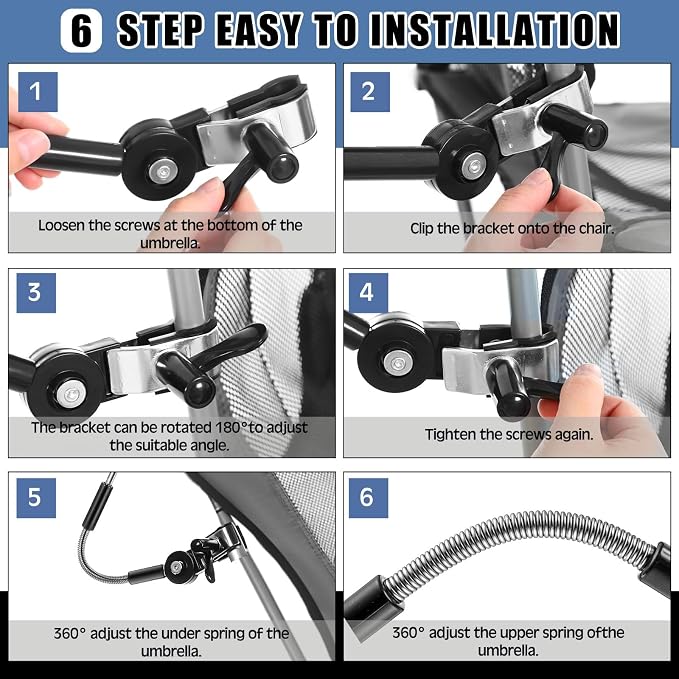 6 STEP EASY TO INSTALLATION

1

Loosen the screws at the bottom of the umbrella.

2

Clip the bracket onto the chair.

3

The bracket can be rotated 180°to adjust the suitable angle.

4

Tighten the screws again.

5

360° adjust the under spring of the umbrella.

6

360° adjust the upper spring ofthe umbrella.