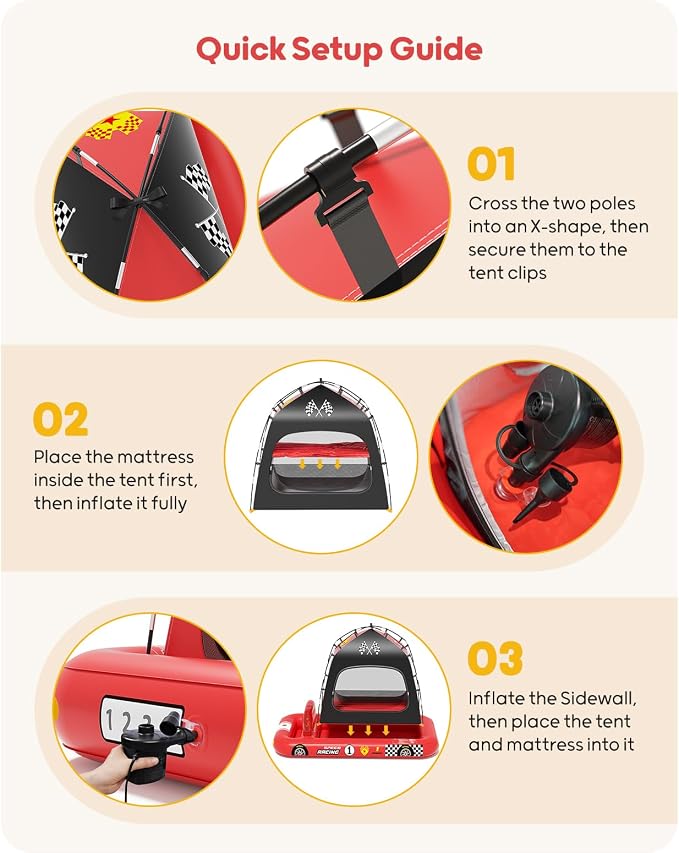 Quick Setup Guide

01

Cross the two poles into an X-shape, then secure them to the tent clips

02

Place the mattress inside the tent first, then inflate it fully

03

Inflate the Sidewall, then place the tent and mattress into it

1 2 3

RACING 1