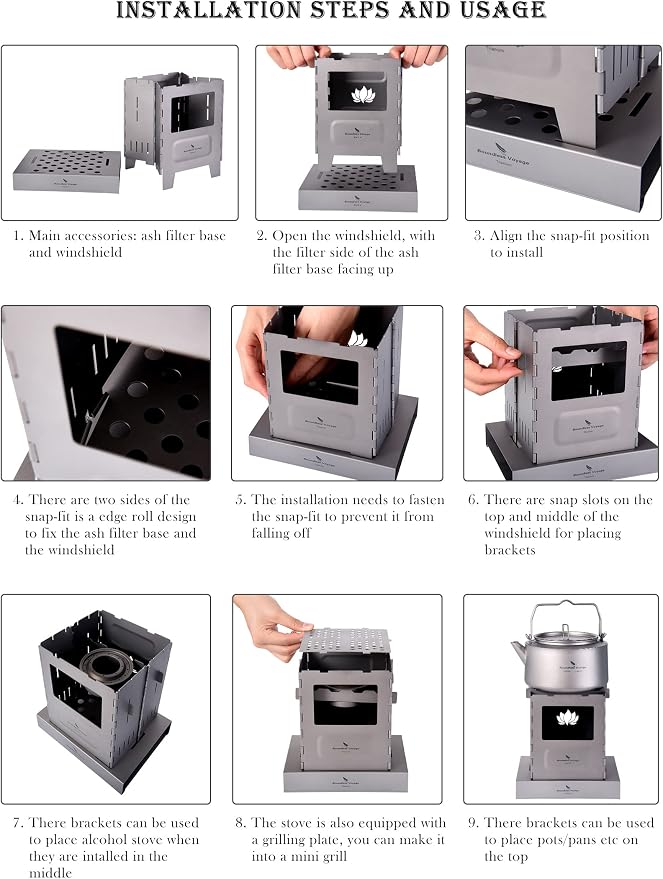 INSTALLATION STEPS AND USAGE

1. Main accessories: ash filter base and windshield

2. Open the windshield, with the filter side of the ash filter base facing up

3. Align the snap-fit position to install

4. There are two sides of the snap-fit is a edge roll design to fix the ash filter base and the windshield

5. The installation needs to fasten the snap-fit to prevent it from falling off

6. There are snap slots on the top and middle of the windshield for placing brackets

7. There brackets can be used to place alcohol stove when they are intalled in the middle

8. The stove is also equipped with a grilling plate, you can make it into a mini grill

9. There brackets can be used to place pots/pans etc on the top