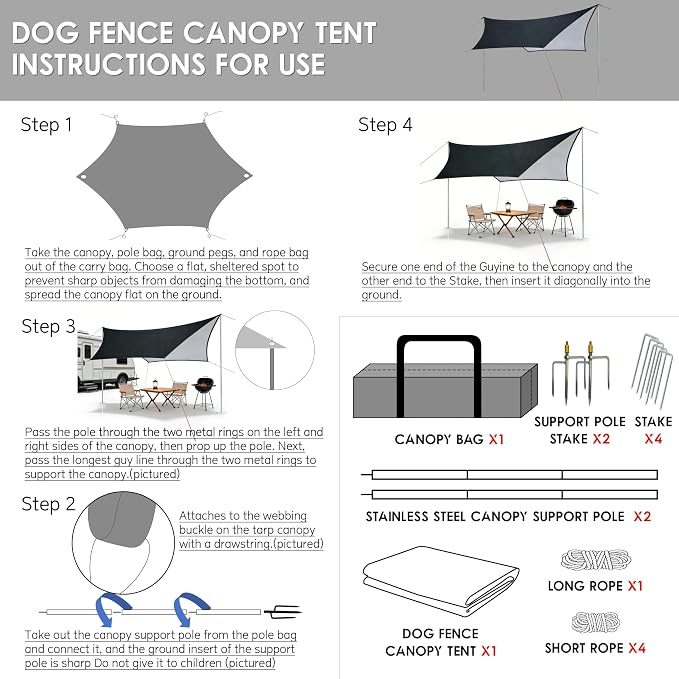 DOG FENCE CANOPY TENT
INSTRUCTIONS FOR USE

Step 1

Take the canopy, pole bag, ground pegs, and rope bag out of the carry bag. Choose a flat, sheltered spot to prevent sharp objects from damaging the bottom, and spread the canopy flat on the ground.

Step 3

Pass the pole through the two metal rings on the left and right sides of the canopy, then prop up the pole. Next, pass the longest guy line through the two metal rings to support the canopy.(pictured)

Step 2

Attaches to the webbing buckle on the tarp canopy with a drawstring.(pictured)

Take out the canopy support pole from the pole bag and connect it, and the ground insert of the support pole is sharp Do not give it to children (pictured)

Step 4

Secure one end of the Guyine to the canopy and the other end to the Stake, then insert it diagonally into the ground.

CANOPY BAG X1

SUPPORT POLE STAKE X2

STAKE X4

STAINLESS STEEL CANOPY SUPPORT POLE X2

DOG FENCE CANOPY TENT X1

LONG ROPE X1

SHORT ROPE X4