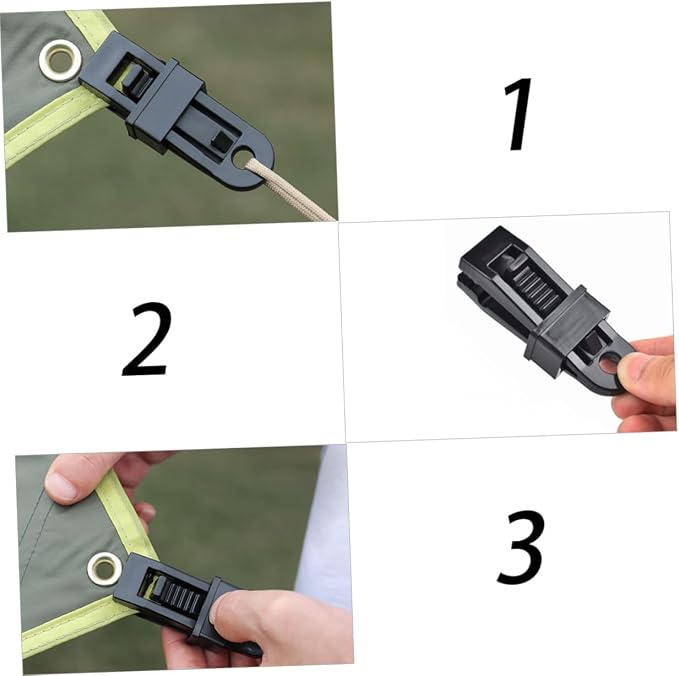 1

2

3