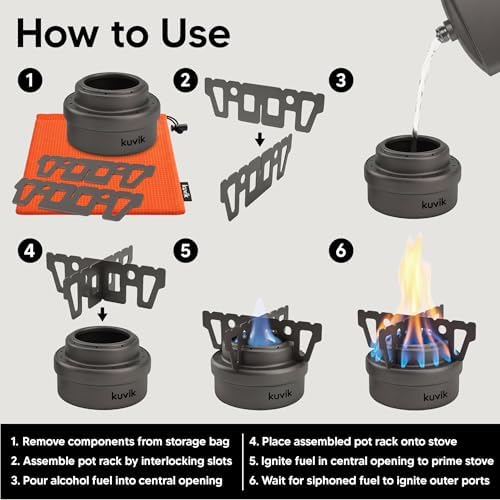 How to Use

1

kuvik

2

3

kuvik

4

kuvik

5

kuvik

6

kuvik

1. Remove components from storage bag
2. Assemble pot rack by interlocking slots
3. Pour alcohol fuel into central opening

4. Place assembled pot rack onto stove
5. Ignite fuel in central opening to prime stove
6. Wait for siphoned fuel to ignite outer ports