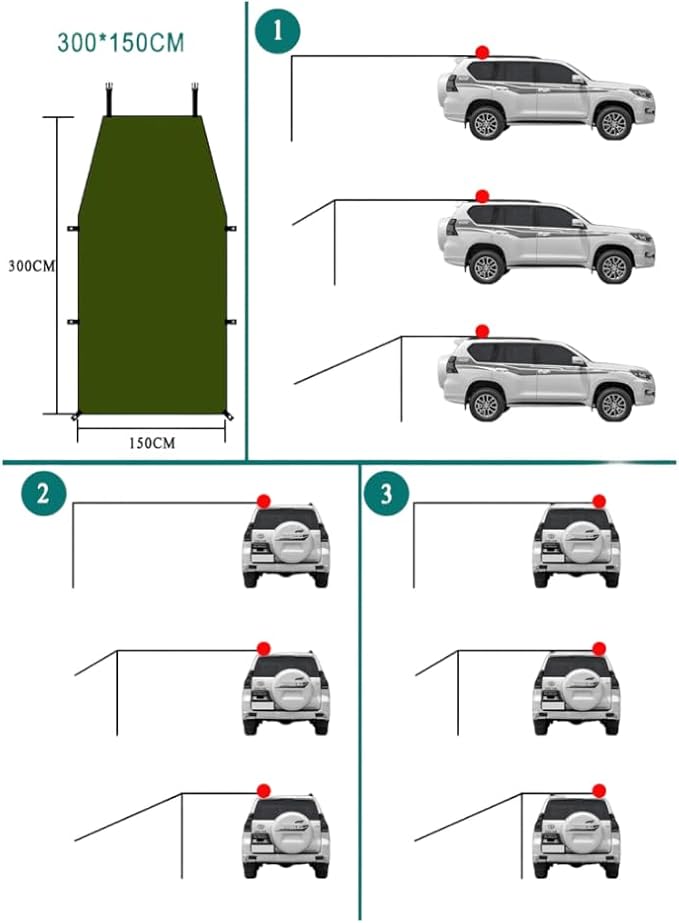 300*150CM

300CM

150CM

1

2

3