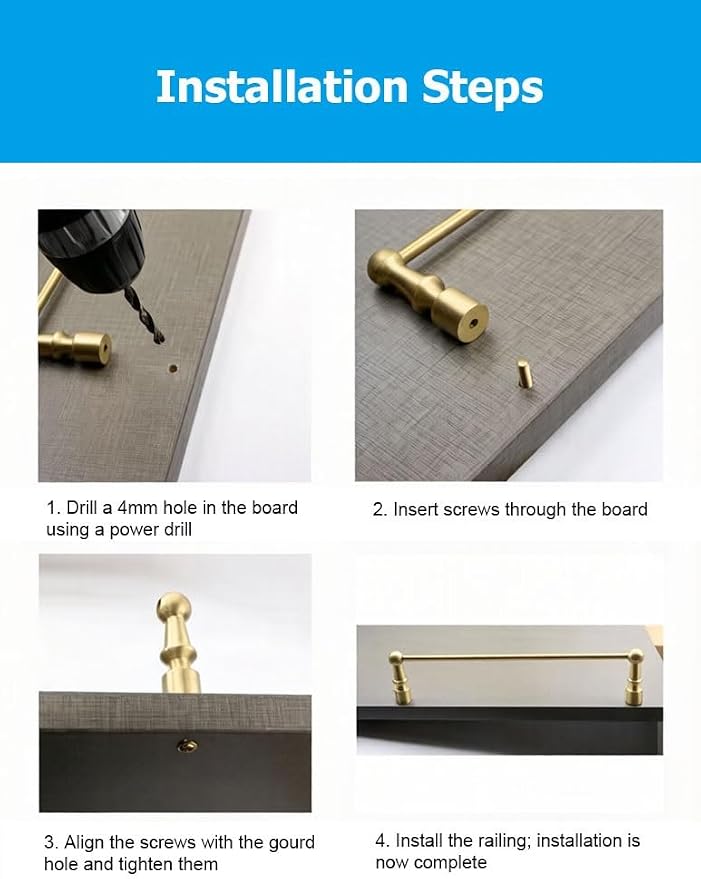 Installation Steps

1. Drill a 4mm hole in the board using a power drill

2. Insert screws through the board

3. Align the screws with the gourd hole and tighten them

4. Install the railing; installation is now complete