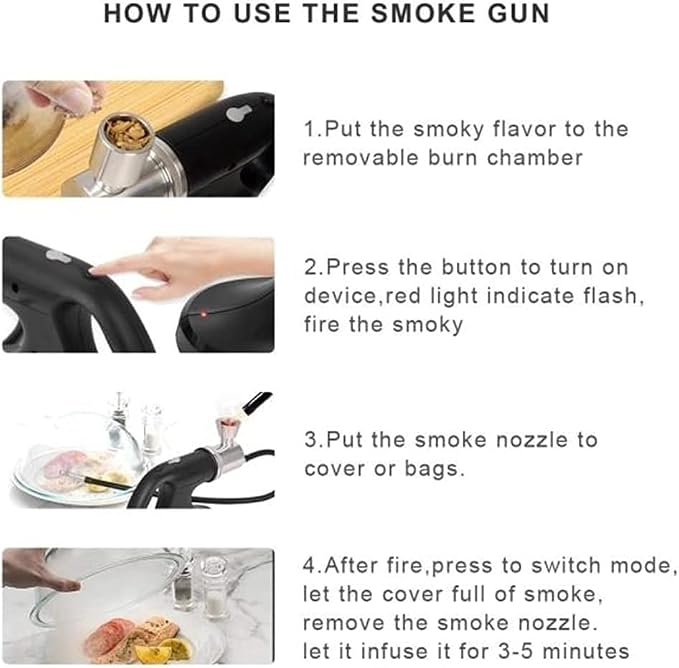 HOW TO USE THE SMOKE GUN

1.Put the smoky flavor to the removable burn chamber

2.Press the button to turn on device,red light indicate flash, fire the smoky

3.Put the smoke nozzle to cover or bags.

4.After fire,press to switch mode, let the cover full of smoke, remove the smoke nozzle. let it infuse it for 3-5 minutes