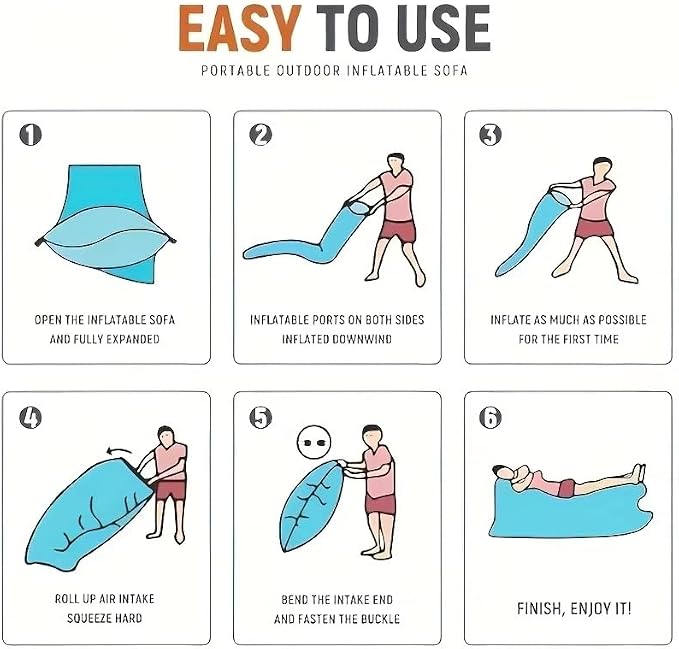 EASY TO USE

PORTABLE OUTDOOR INFLATABLE SOFA

1

OPEN THE INFLATABLE SOFA AND FULLY EXPANDED

2

INFLATABLE PORTS ON BOTH SIDES INFLATED DOWNWIND

3

INFLATE AS MUCH AS POSSIBLE FOR THE FIRST TIME

4

ROLL UP AIR INTAKE SQUEEZE HARD

5

BEND THE INTAKE END AND FASTEN THE BUCKLE

6

FINISH, ENJOY IT!