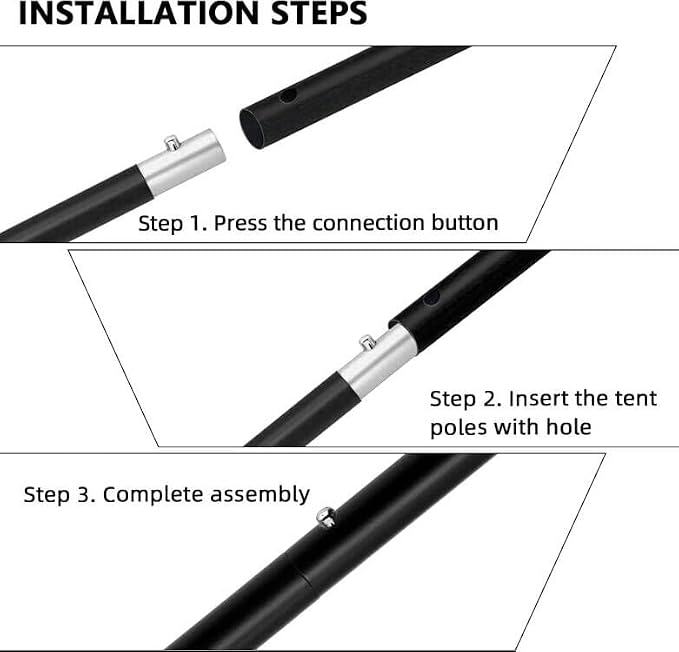 INSTALLATION STEPS

Step 1. Press the connection button

Step 2. Insert the tent poles with hole

Step 3. Complete assembly