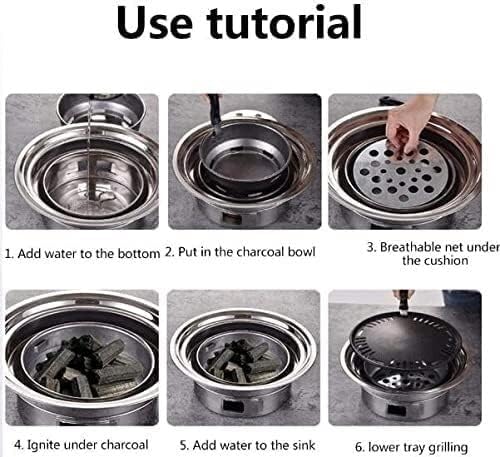 Use tutorial

1. Add water to the bottom

2. Put in the charcoal bowl

3. Breathable net under the cushion

4. Ignite under charcoal

5. Add water to the sink

6. lower tray grilling