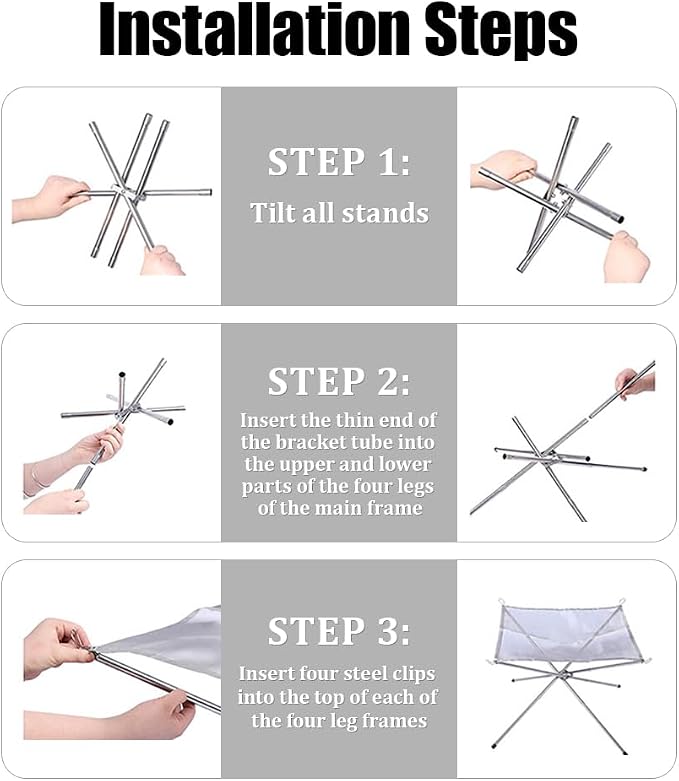 Installation Steps

STEP 1:
Tilt all stands

STEP 2:
Insert the thin end of the bracket tube into the upper and lower parts of the four legs of the main frame

STEP 3:
Insert four steel clips into the top of each of the four leg frames