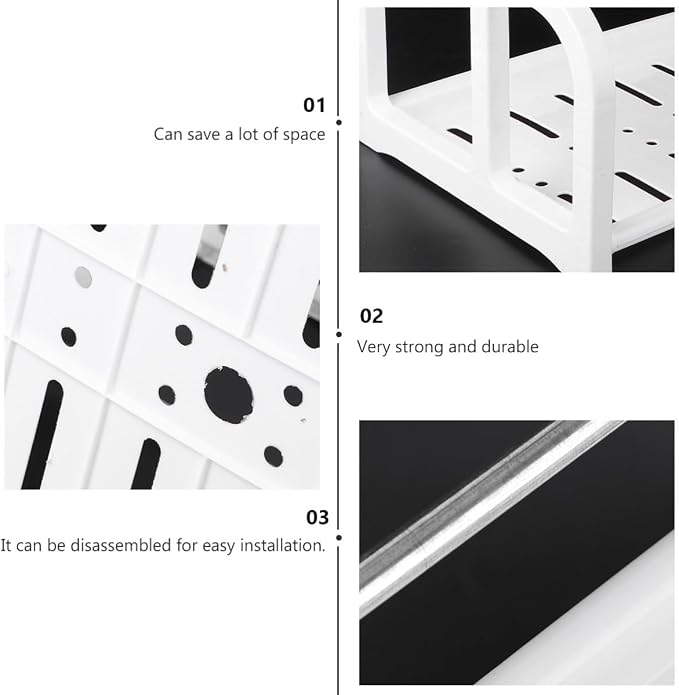 01
Can save a lot of space

02
Very strong and durable

03
It can be disassembled for easy installation.