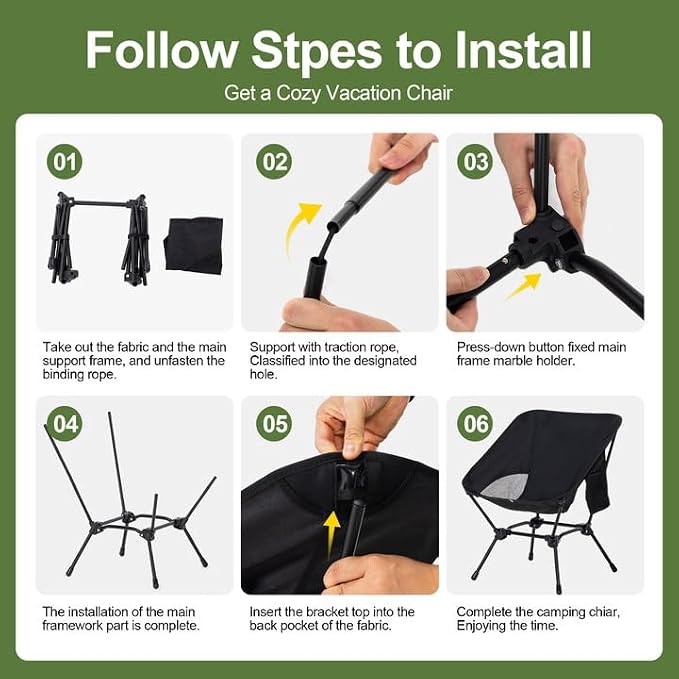 Follow Stpes to Install

Get a Cozy Vacation Chair

01

Take out the fabric and the main support frame, and unfasten the binding rope.

02

Support with traction rope, Classified into the designated hole.

03

Press-down button fixed main frame marble holder.

04

The installation of the main framework part is complete.

05

Insert the bracket top into the back pocket of the fabric.

06

Complete the camping chiar, Enjoying the time.