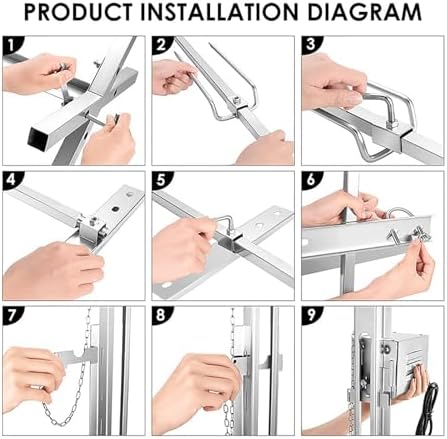 PRODUCT INSTALLATION DIAGRAM

1

2

3

4

5

6

7

8

9