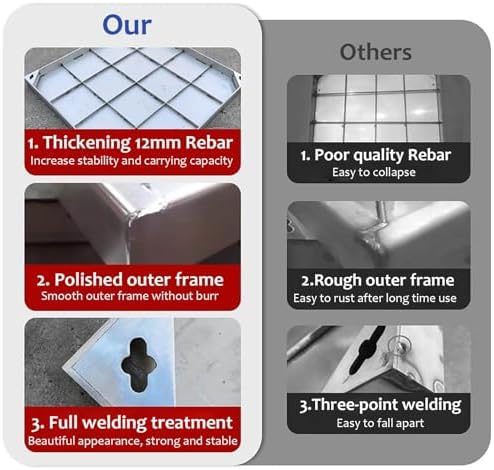 Our

1. Thickening 12mm Rebar
Increase stability and carrying capacity

2. Polished outer frame
Smooth outer frame without burr

3. Full welding treatment
Beautiful appearance, strong and stable

Others

1. Poor quality Rebar
Easy to collapse

2.Rough outer frame
Easy to rust after long time use

3.Three-point welding
Easy to fall apart