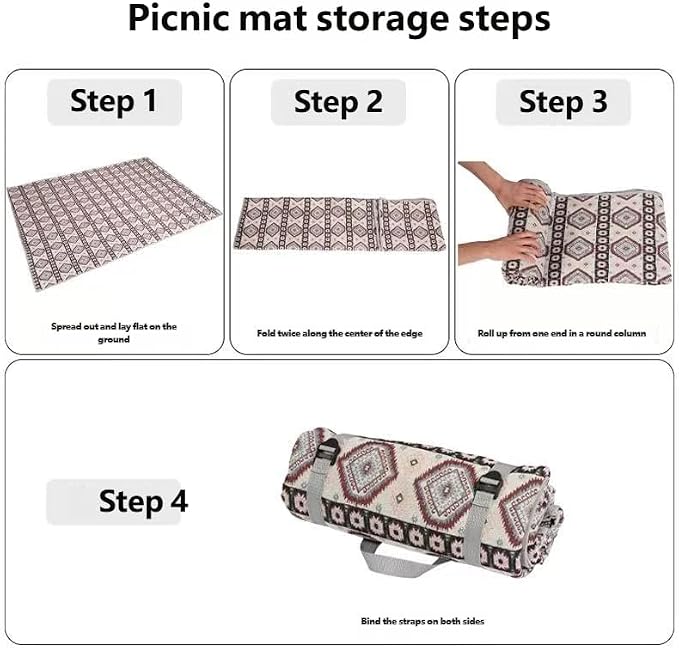 Picnic mat storage steps

Step 1

Spread out and lay flat on the ground

Step 2

Fold twice along the center of the edge

Step 3

Roll up from one end in a round column

Step 4

Bind the straps on both sides