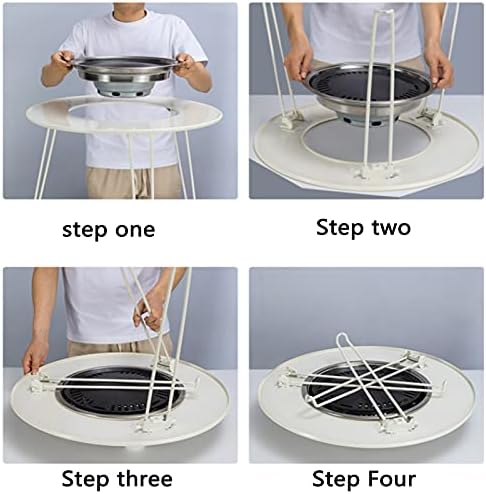 step one

Step two

Step three

Step Four