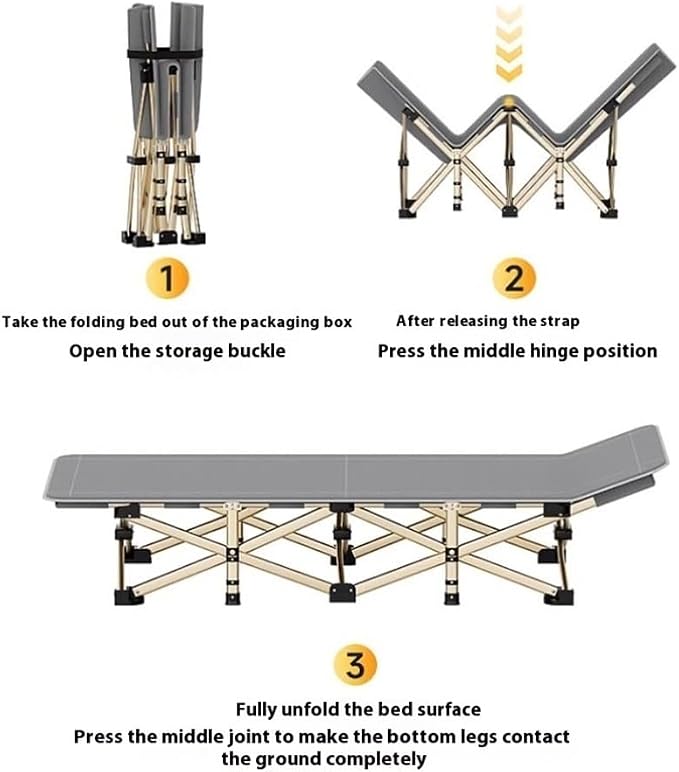 1

Take the folding bed out of the packaging box

Open the storage buckle

2

After releasing the strap

Press the middle hinge position

3

Fully unfold the bed surface

Press the middle joint to make the bottom legs contact the ground completely