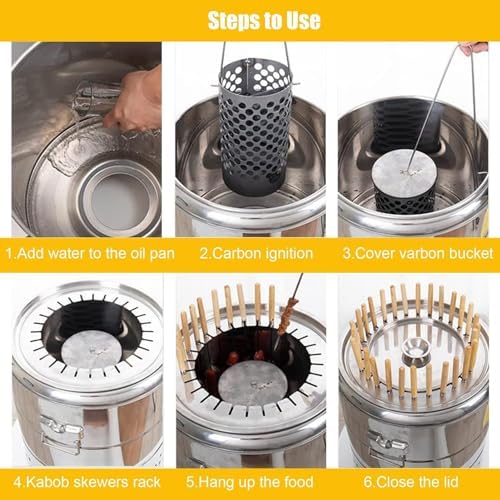 Steps to Use

1.Add water to the oil pan

2.Carbon ignition

3.Cover varbon bucket

4.Kabob skewers rack

5.Hang up the food

6.Close the lid