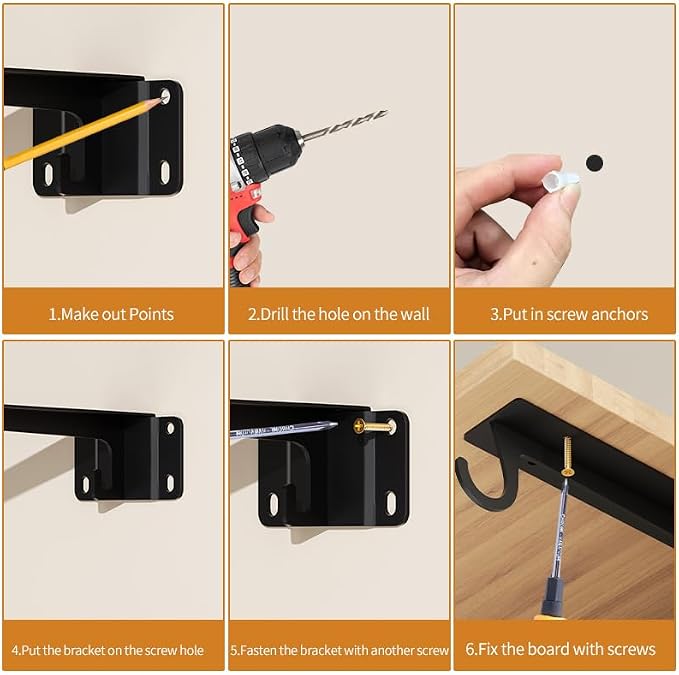 1.Make out Points

2.Drill the hole on the wall

3.Put in screw anchors

4.Put the bracket on the screw hole

5.Fasten the bracket with another screw

6.Fix the board with screws