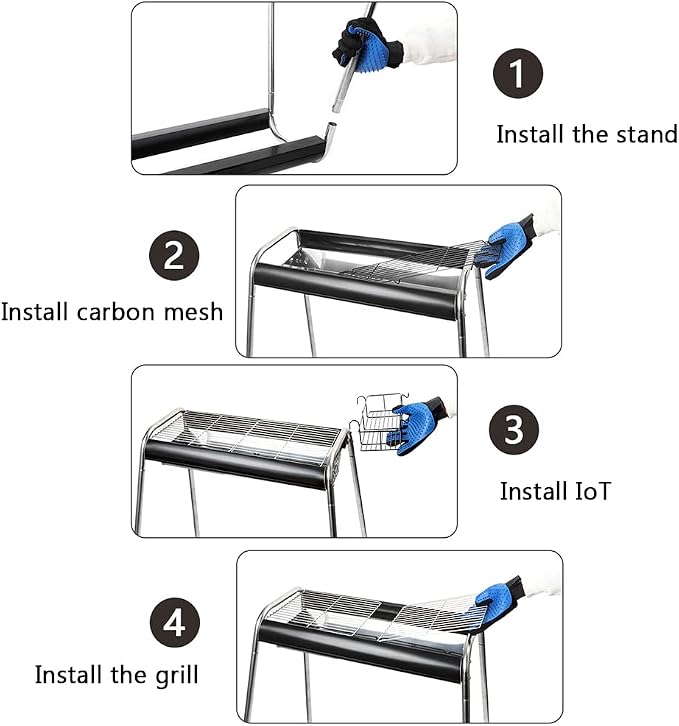 1
Install the stand

2
Install carbon mesh

3
Install IoT

4
Install the grill