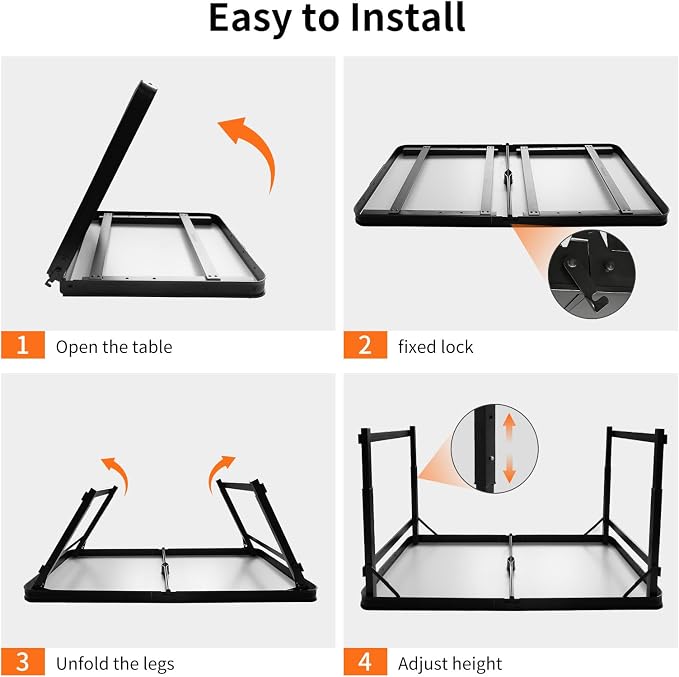 Easy to Install

1 Open the table

2 fixed lock

3 Unfold the legs

4 Adjust height