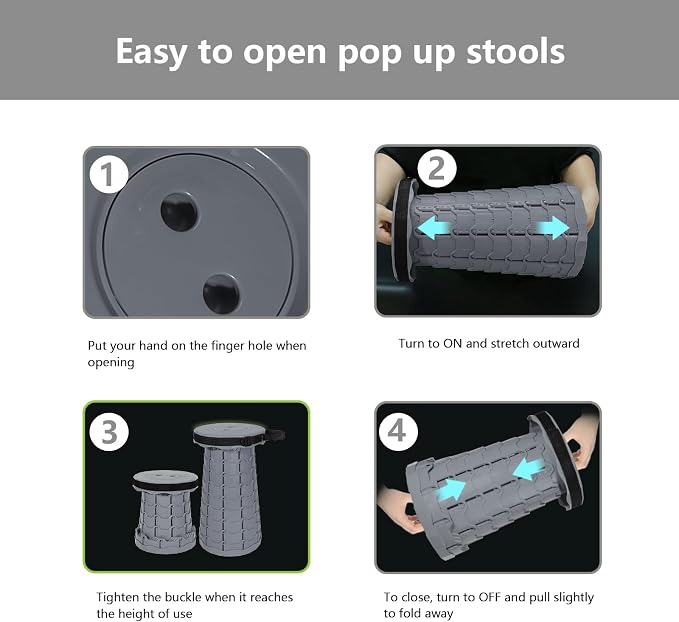 Easy to open pop up stools

1

Put your hand on the finger hole when opening

2

Turn to ON and stretch outward

3

Tighten the buckle when it reaches the height of use

4

To close, turn to OFF and pull slightly to fold away