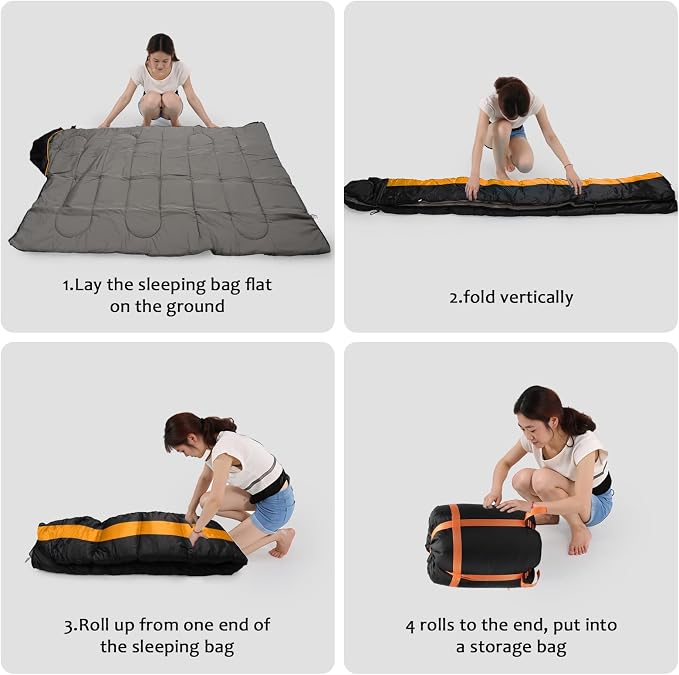 1.Lay the sleeping bag flat on the ground

2.fold vertically

3.Roll up from one end of the sleeping bag

4 rolls to the end, put into a storage bag