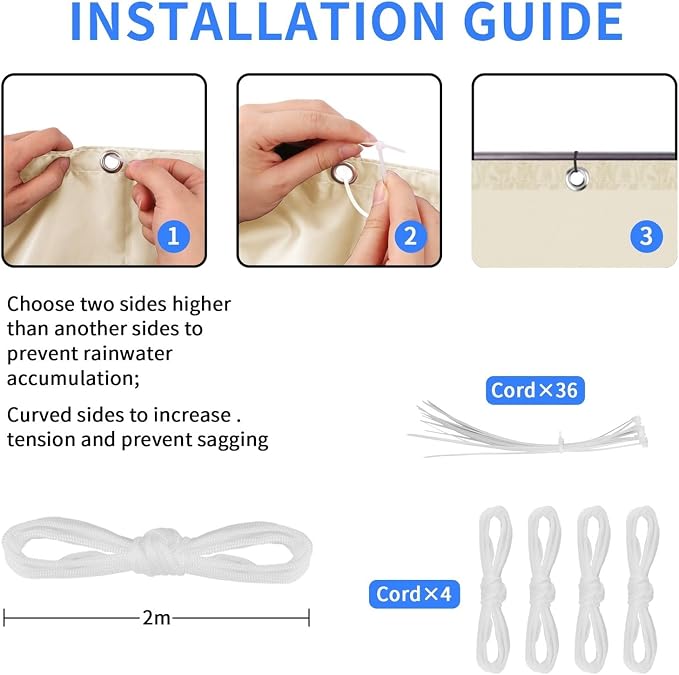 INSTALLATION GUIDE

1

2

3

Choose two sides higher than another sides to prevent rainwater accumulation;

Curved sides to increase . tension and prevent sagging

Cord×36

2m

Cord×4