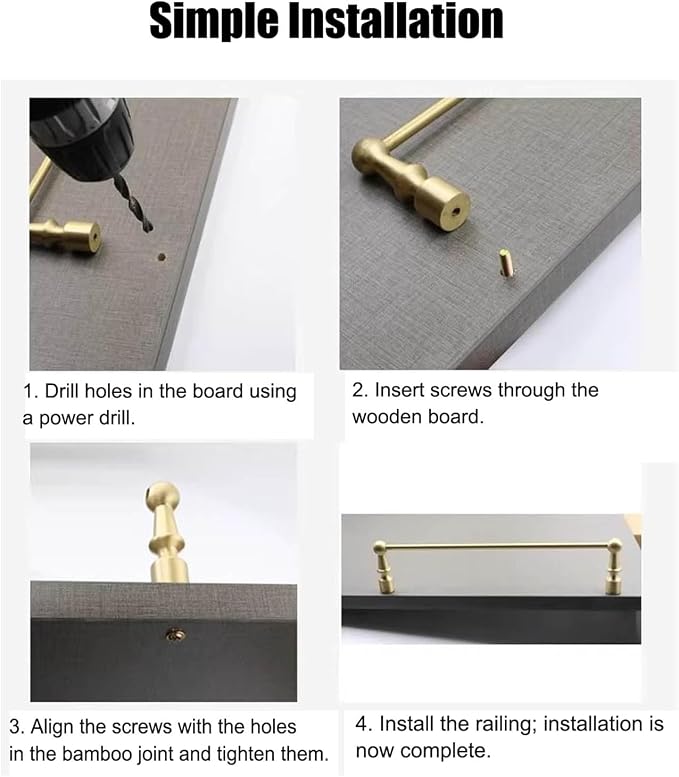 Simple Installation

1. Drill holes in the board using a power drill.

2. Insert screws through the wooden board.

3. Align the screws with the holes in the bamboo joint and tighten them.

4. Install the railing; installation is now complete.