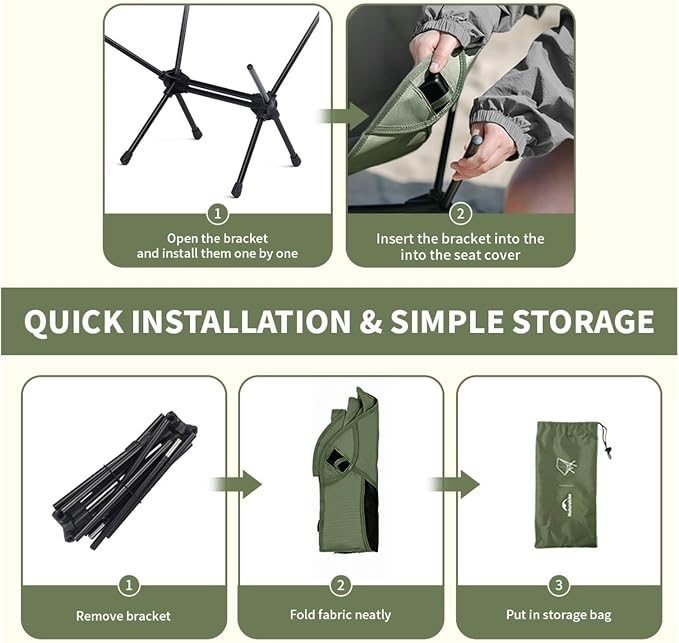 1
Open the bracket and install them one by one

2
Insert the bracket into the into the seat cover

QUICK INSTALLATION & SIMPLE STORAGE

1
Remove bracket

2
Fold fabric neatly

3
Put in storage bag