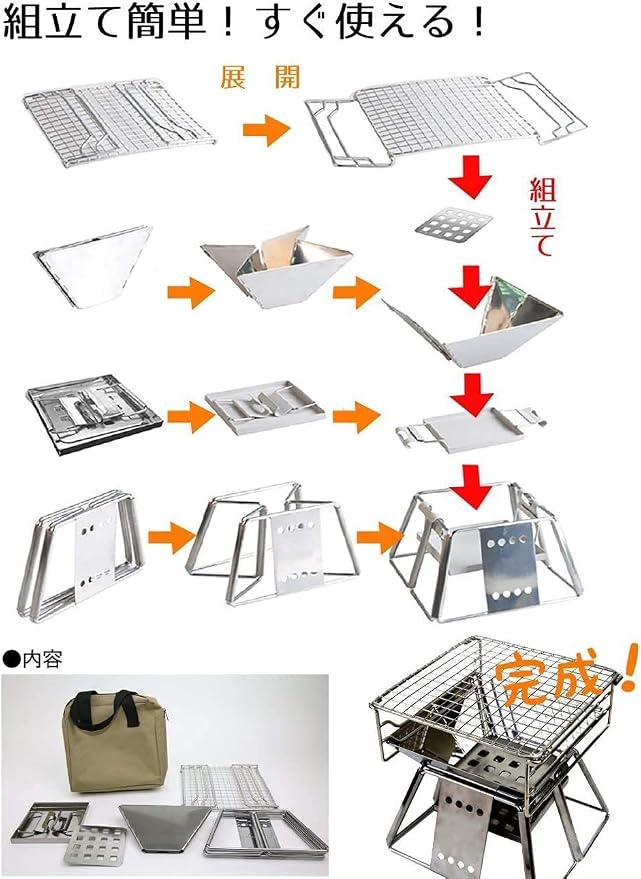 組立て簡単！すぐ使える！

展 開

組立て

●内容

完成！