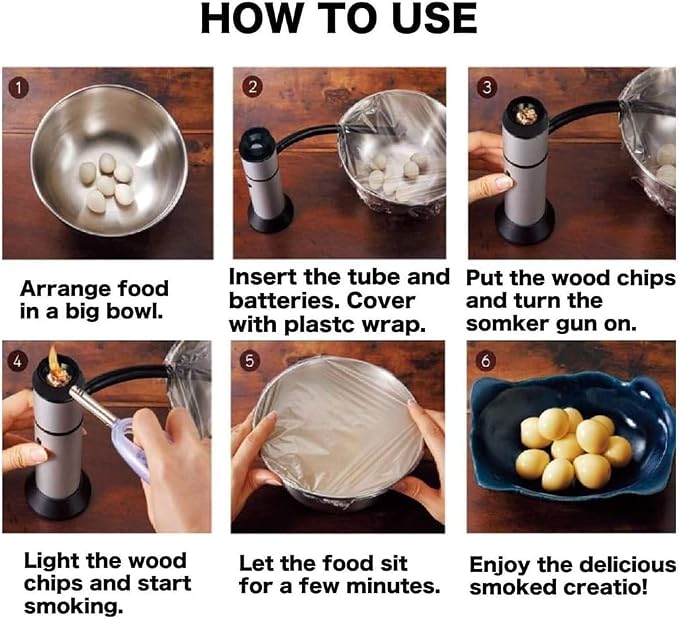 HOW TO USE

1

Arrange food in a big bowl.

2

Insert the tube and batteries. Cover with plastc wrap.

3

Put the wood chips and turn the somker gun on.

4

Light the wood chips and start smoking.

5

Let the food sit for a few minutes.

6

Enjoy the delicious smoked creatio!