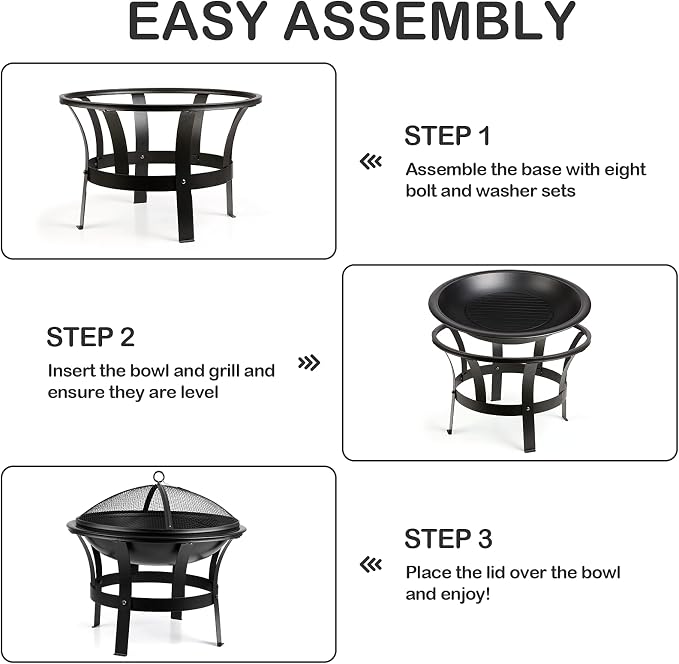 EASY ASSEMBLY

STEP 1

Assemble the base with eight bolt and washer sets

STEP 2

Insert the bowl and grill and ensure they are level

STEP 3

Place the lid over the bowl and enjoy!