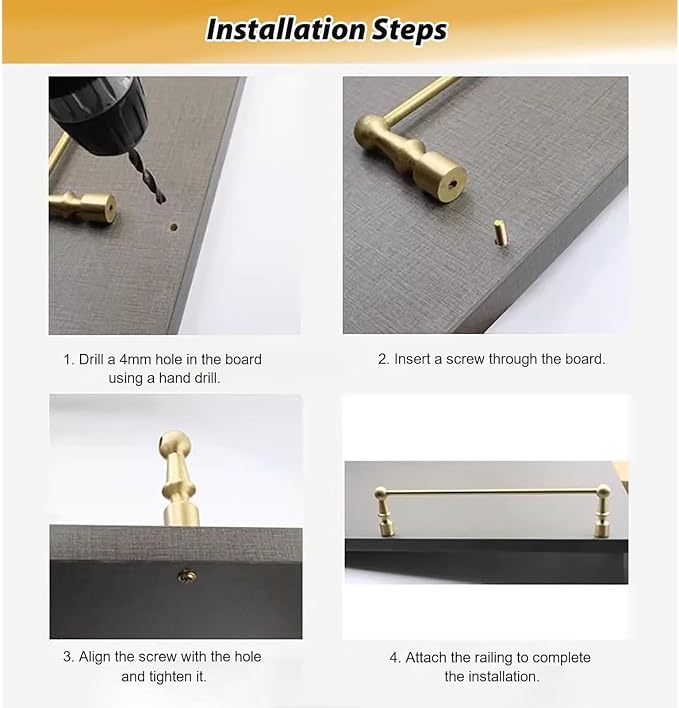 Installation Steps

1. Drill a 4mm hole in the board using a hand drill.

2. Insert a screw through the board.

3. Align the screw with the hole and tighten it.

4. Attach the railing to complete the installation.