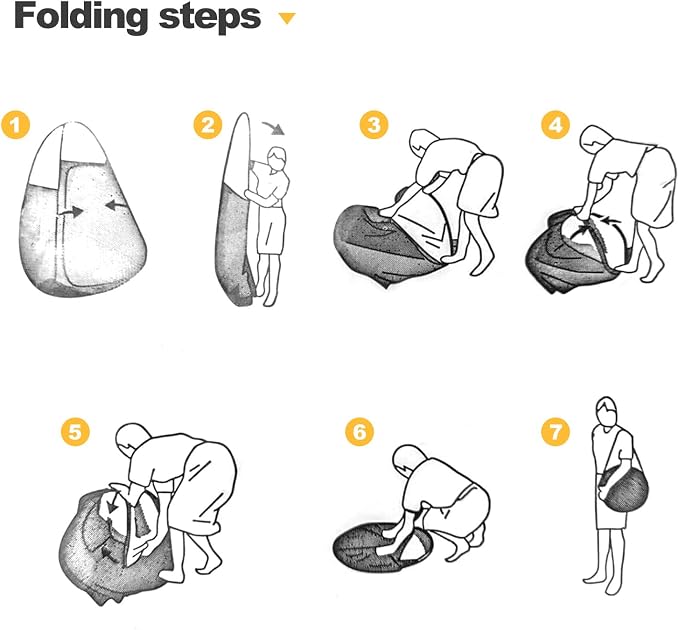 Folding steps

1

2

3

4

5

6

7