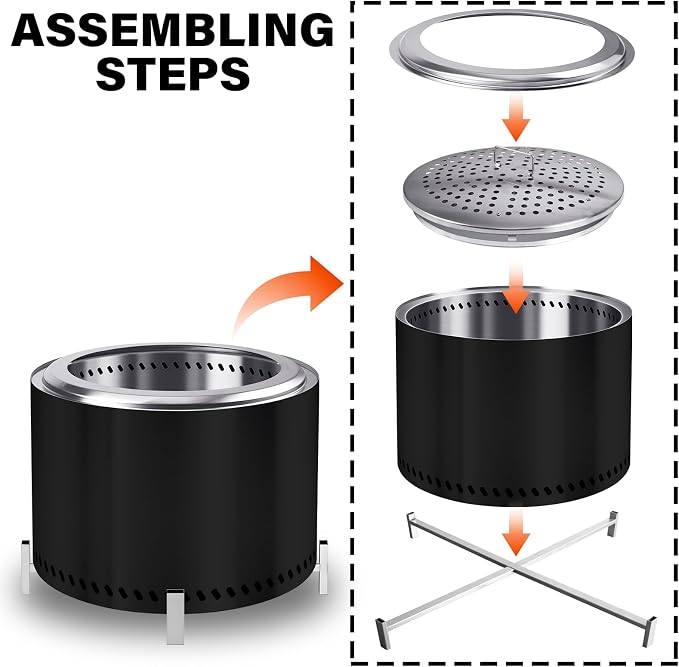 ASSEMBLING STEPS