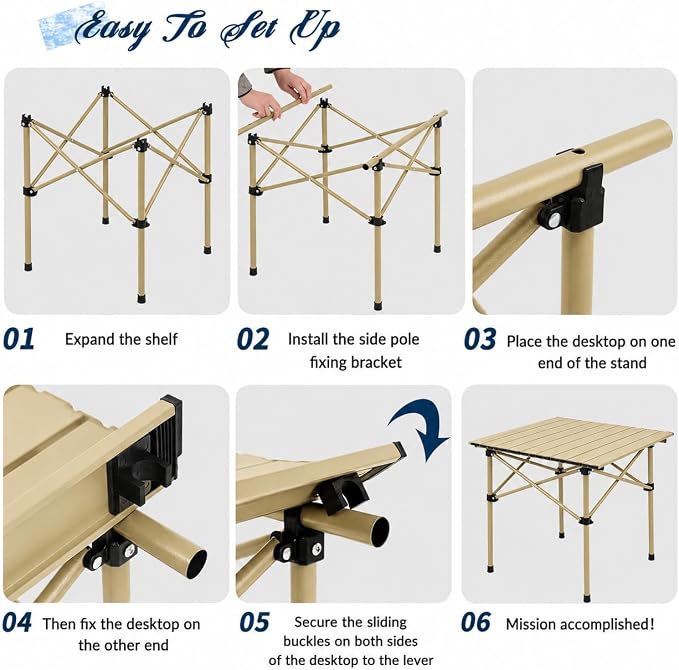 Easy To Set Up

01 Expand the shelf

02 Install the side pole fixing bracket

03 Place the desktop on one end of the stand

04 Then fix the desktop on the other end

05 Secure the sliding buckles on both sides of the desktop to the lever

06 Mission accomplished!