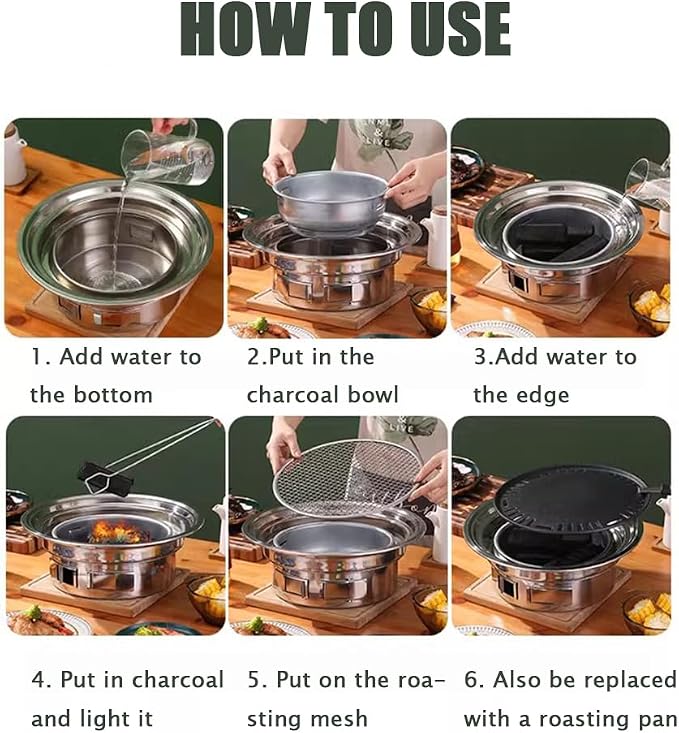 HOW TO USE

1. Add water to the bottom

2.Put in the charcoal bowl

3.Add water to the edge

4. Put in charcoal and light it

5. Put on the roasting mesh

6. Also be replaced with a roasting pan