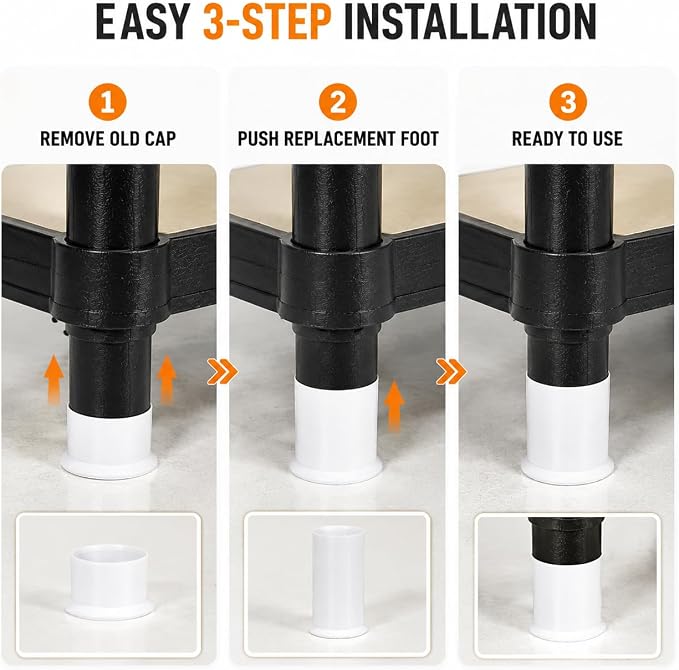 EASY 3-STEP INSTALLATION

1
REMOVE OLD CAP

2
PUSH REPLACEMENT FOOT

3
READY TO USE