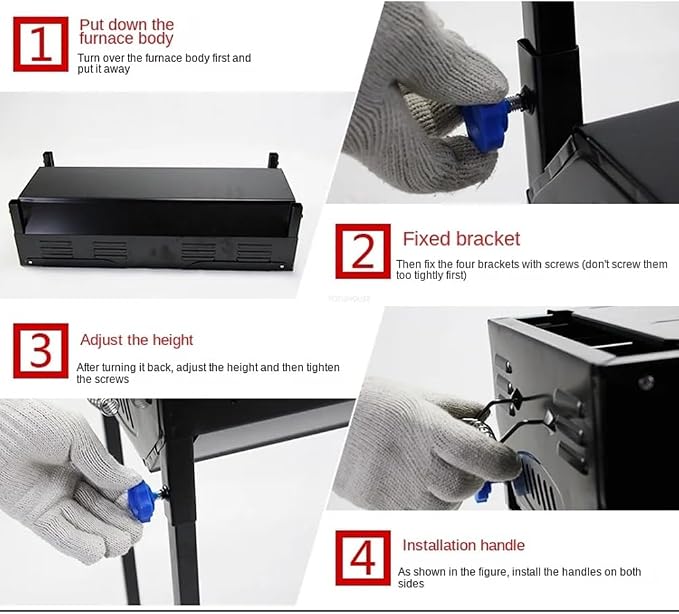 1

Put down the furnace body

Turn over the furnace body first and put it away

2

Fixed bracket

Then fix the four brackets with screws (don't screw them too tightly first)

3

Adjust the height

After turning it back, adjust the height and then tighten the screws

4

Installation handle

As shown in the figure, install the handles on both sides