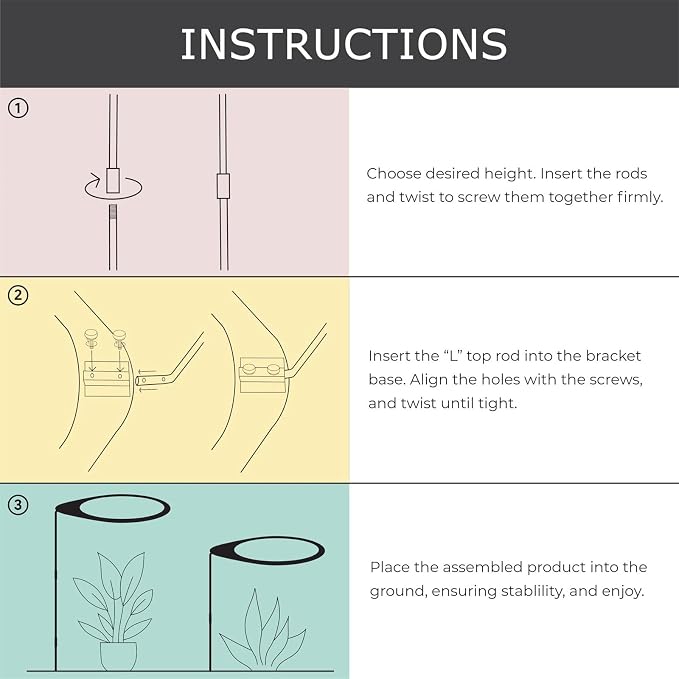 INSTRUCTIONS

①

Choose desired height. Insert the rods and twist to screw them together firmly.

②

Insert the "L" top rod into the bracket base. Align the holes with the screws, and twist until tight.

③

Place the assembled product into the ground, ensuring stablility, and enjoy.